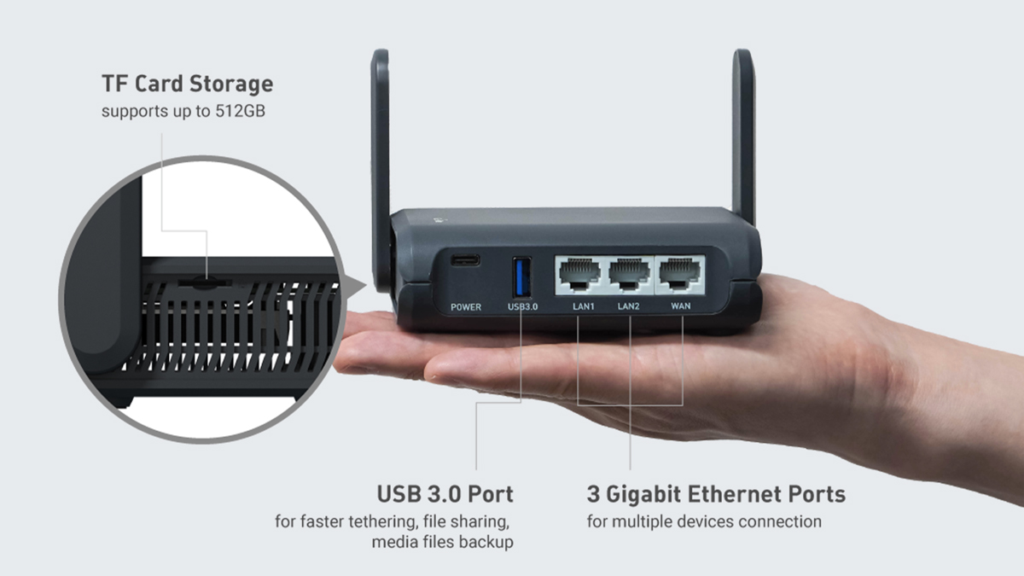 TF Card Storage
supports up to 512GB

POWER
USB3.0
LAN1
LAN2
WAN

USB 3.0 Port
for faster tethering, file sharing, media files backup

3 Gigabit Ethernet Ports
for multiple devices connection